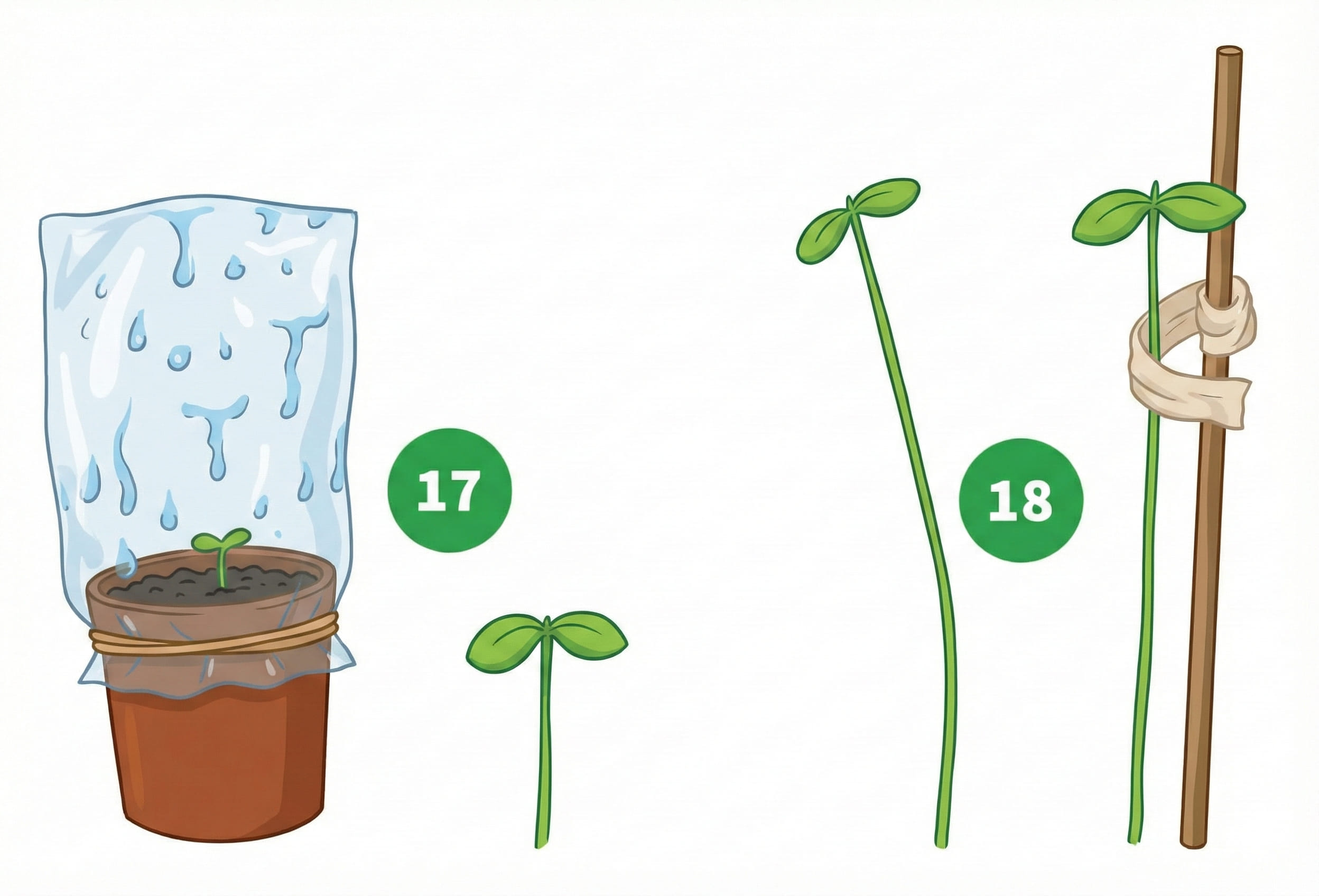 17

18