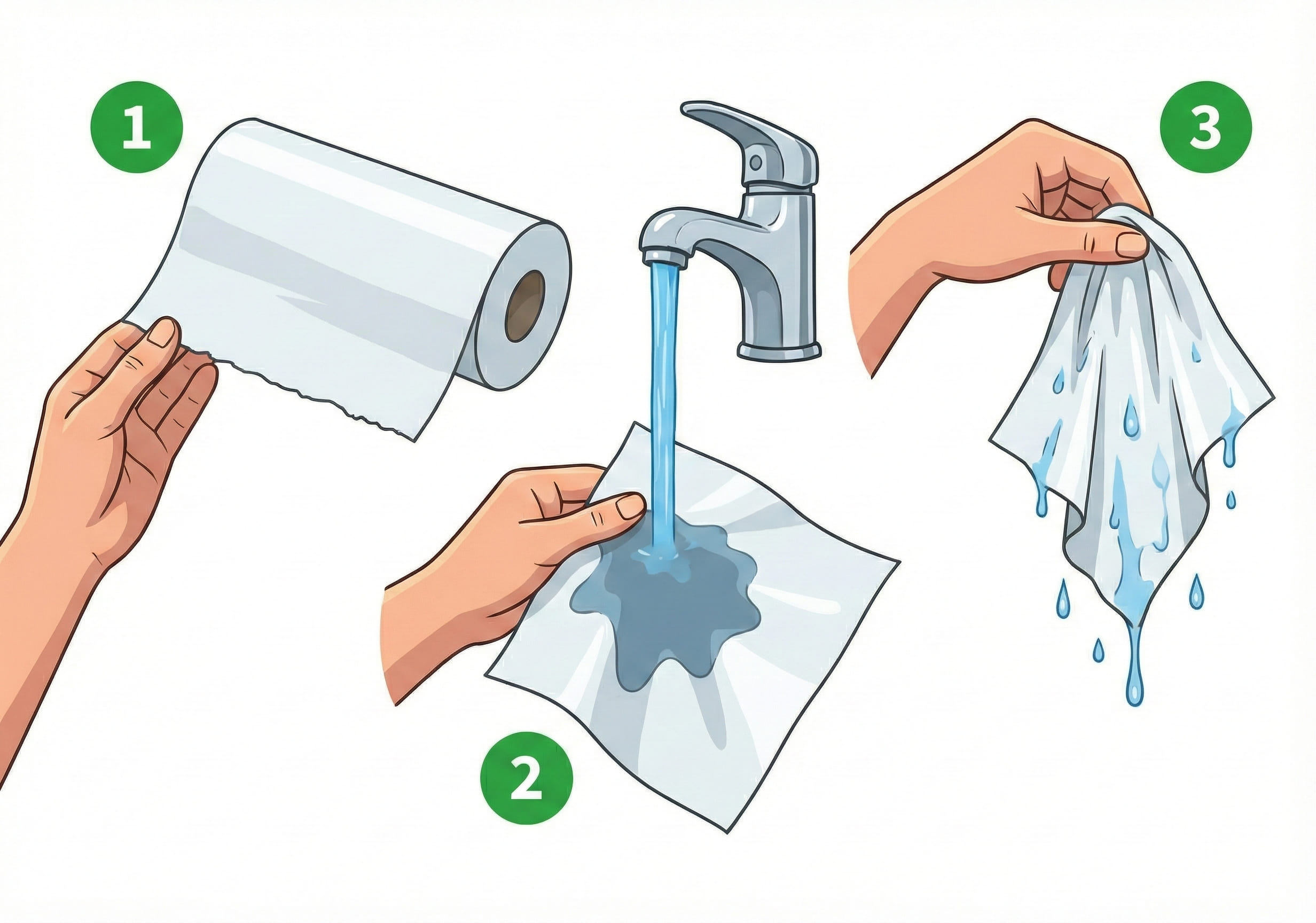 1

2

3